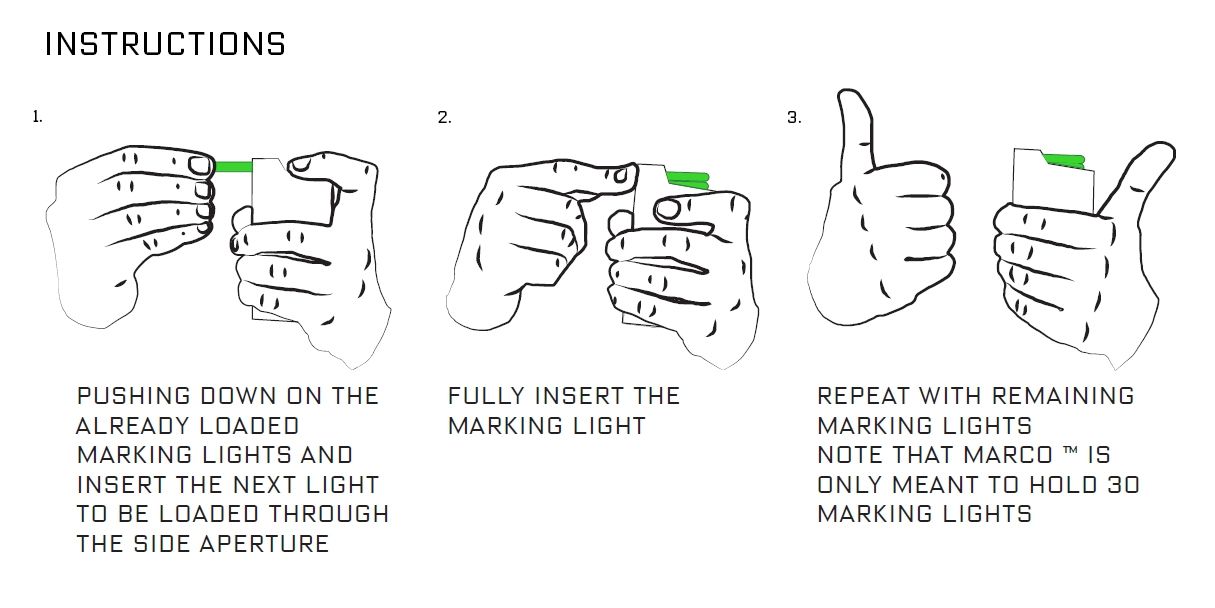 INSTRUCTIONS

1.

PUSHING DOWN ON THE ALREADY LOADED MARKING LIGHTS AND INSERT THE NEXT LIGHT TO BE LOADED THROUGH THE SIDE APERTURE

2.

FULLY INSERT THE MARKING LIGHT

3.

REPEAT WITH REMAINING MARKING LIGHTS
NOTE THAT MARCO ™ IS ONLY MEANT TO HOLD 30 MARKING LIGHTS